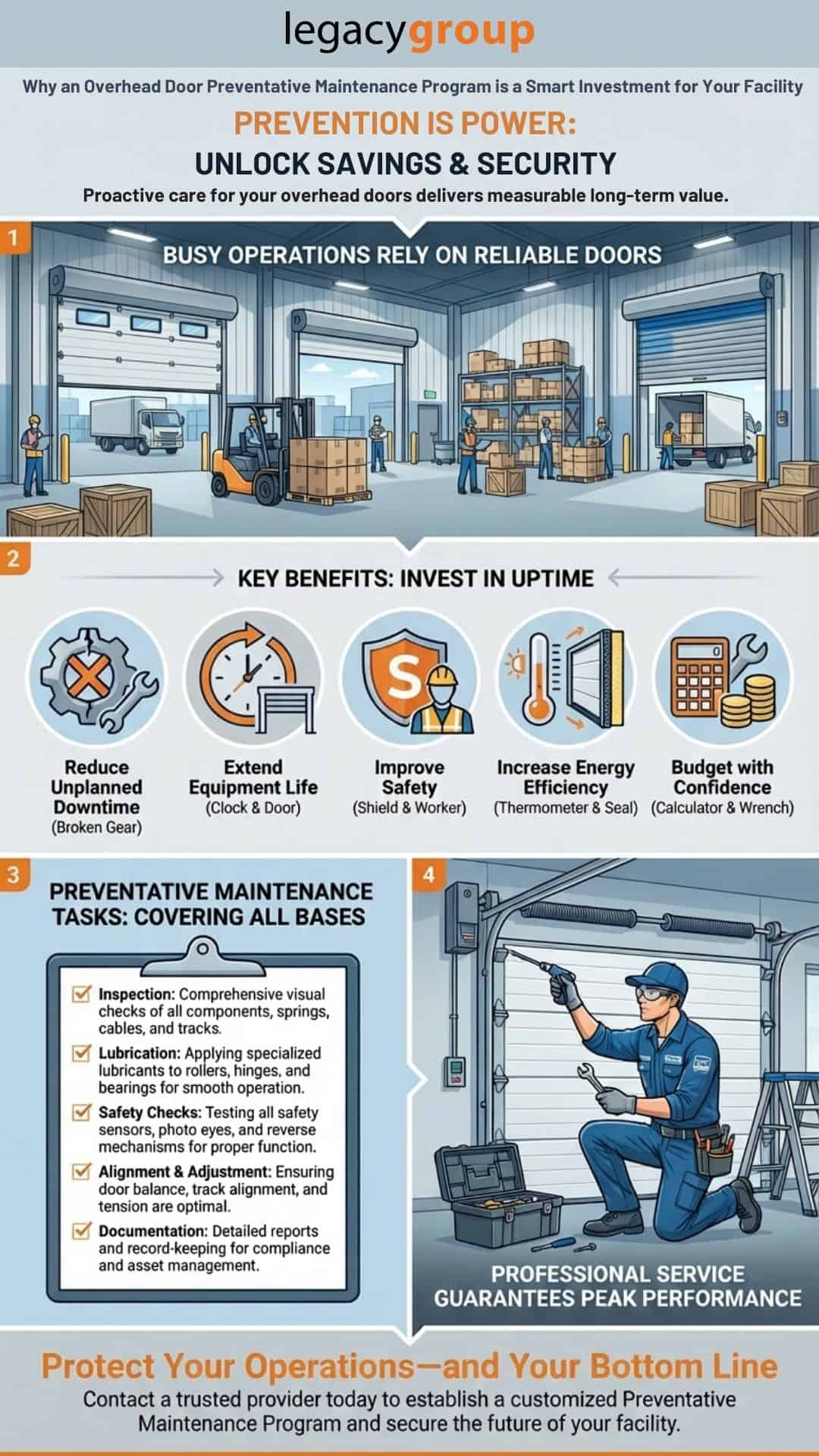 legacygroup

Why an Overhead Door Preventative Maintenance Program is a Smart Investment for Your Facility

PREVENTION IS POWER:

UNLOCK SAVINGS & SECURITY

Proactive care for your overhead doors delivers measurable long-term value.

1

BUSY OPERATIONS RELY ON RELIABLE DOORS

2

KEY BENEFITS: INVEST IN UPTIME

Reduce Unplanned Downtime (Broken Gear)

Extend Equipment Life (Clock & Door)

Improve Safety (Shield & Worker)

Increase Energy Efficiency (Thermometer & Seal)

Budget with Confidence (Calculator & Wrench)

3

PREVENTATIVE MAINTENANCE TASKS: COVERING ALL BASES

Inspection: Comprehensive visual checks of all components, springs, cables, and tracks.

Lubrication: Applying specialized lubricants to rollers, hinges, and bearings for smooth operation.

Safety Checks: Testing all safety sensors, photo eyes, and reverse mechanisms for proper function.

Alignment & Adjustment: Ensuring door balance, track alignment, and tension are optimal.

Documentation: Detailed reports and record-keeping for compliance and asset management.

4

PROFESSIONAL SERVICE GUARANTEES PEAK PERFORMANCE

Protect Your Operations—and Your Bottom Line

Contact a trusted provider today to establish a customized Preventative Maintenance Program and secure the future of your facility.